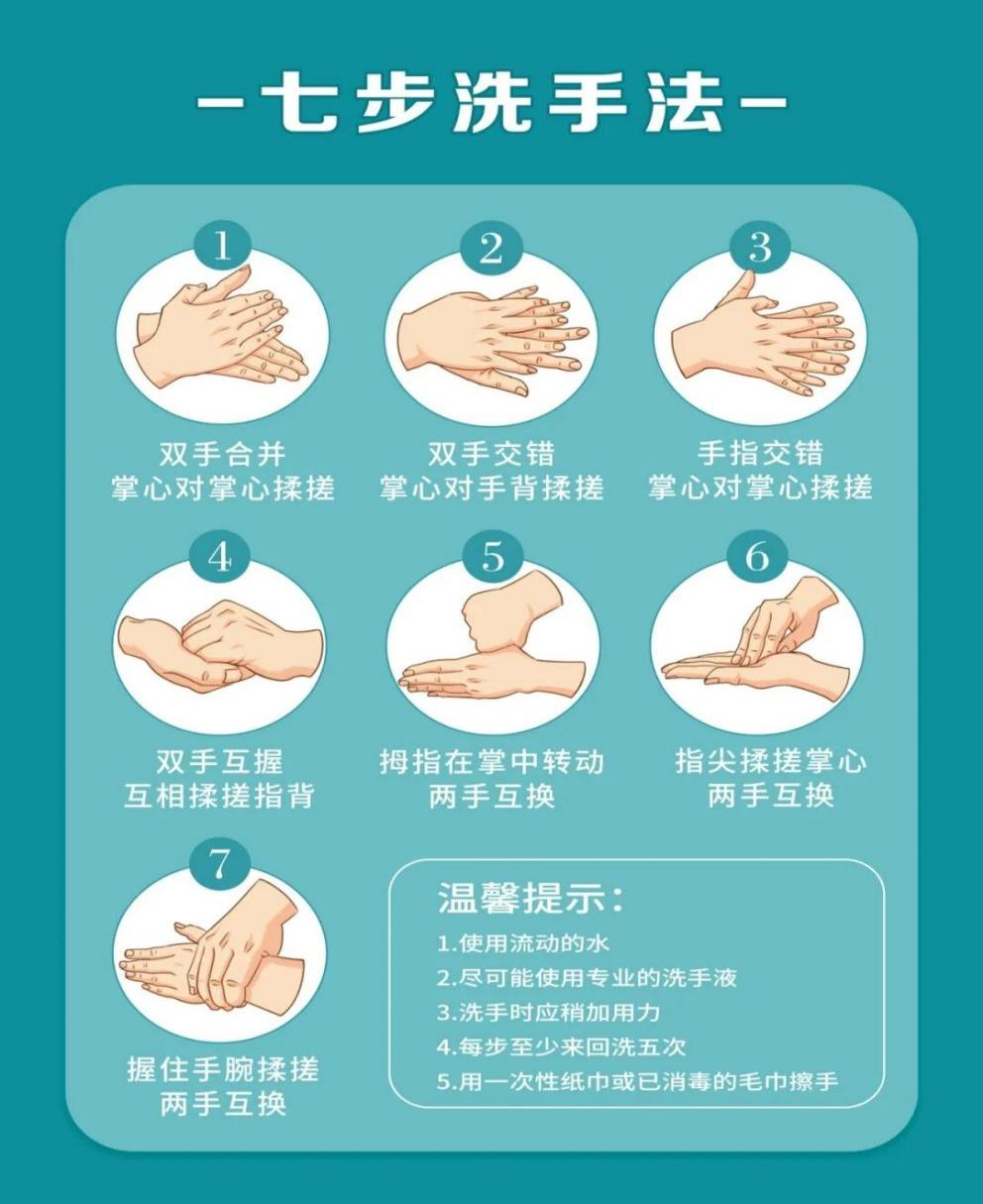 -七步洗手法-

1
双手合并
掌心对掌心揉搓

2
双手交错
掌心对手背揉搓

3
手指交错
掌心对掌心揉搓

4
双手互握
互相揉搓指背

5
拇指在掌中转动
两手互换

6
指尖揉搓掌心
两手互换

7
握住手腕揉搓
两手互换

温馨提示:
1.使用流动的水
2.尽可能使用专业的洗手液
3.洗手时应稍加用力
4.每步至少来回洗五次
5.用一次性纸巾或已消毒的毛巾擦手