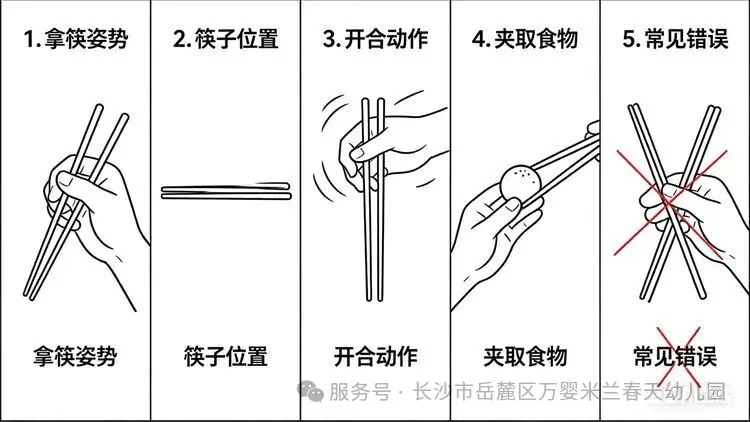 1. 拿筷姿势

拿筷姿势

2. 筷子位置

筷子位置

3. 开合动作

开合动作

4. 夹取食物

夹取食物

5. 常见错误

常见错误

服务号 · 长沙市岳麓区万婴米兰春天幼儿园