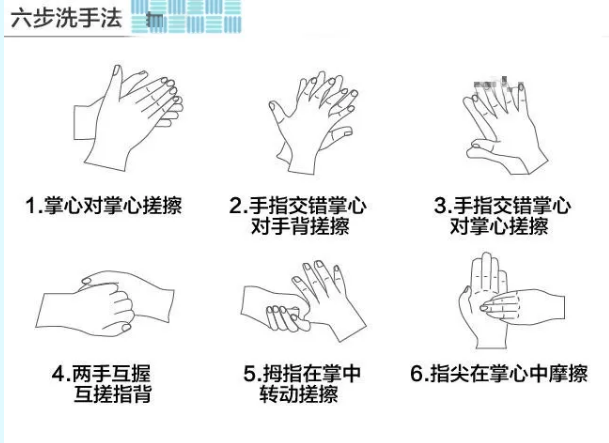 六步洗手法

1.掌心对掌心搓擦

2.手指交错掌心对手背搓擦

3.手指交错掌心对掌心搓擦

4.两手互握互搓指背

5.拇指在掌中转动搓擦

6.指尖在掌心中摩擦