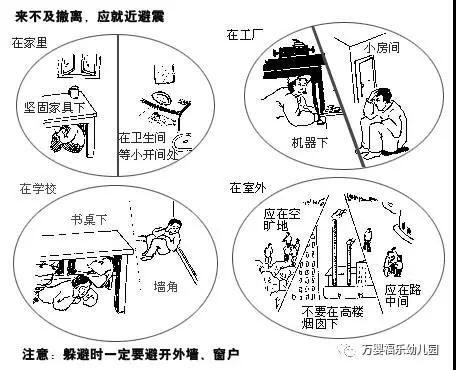 来不及撤离，应就近避震

在家里

坚固家具下

在卫生间等小开间处

在工厂

机器下

小房间

在学校

书桌下

墙角

在室外

应在空旷地

不要在高楼烟囱下

应在路中间

注意：躲避时一定要避开外墙、窗户

万婴福乐幼儿园